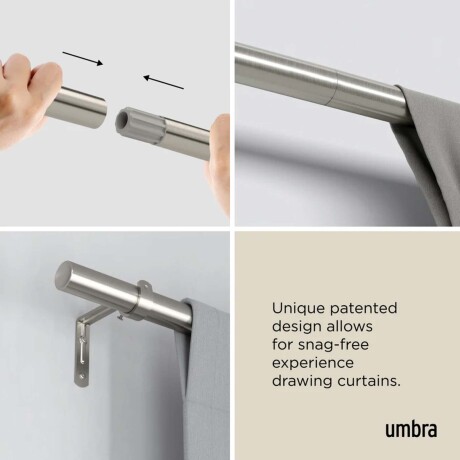 Unique patented design allows for snag-free experience drawing curtains.

umbra