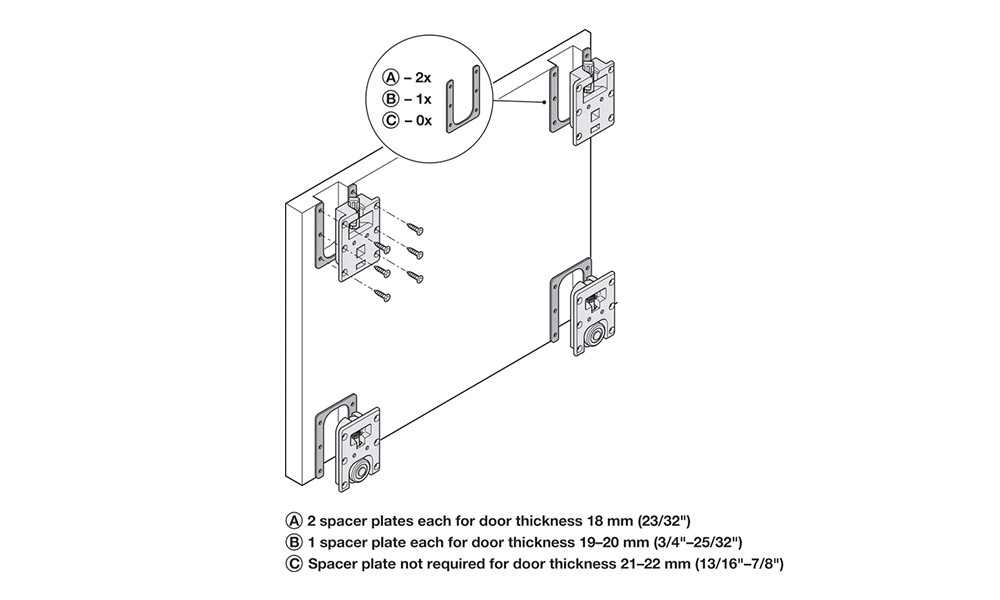 Ⓐ – 2x
Ⓑ – 1x
Ⓒ – 0x

Ⓐ 2 spacer plates each for door thickness 18 mm (23/32")
Ⓑ 1 spacer plate each for door thickness 19–20 mm (3/4"–25/32")
Ⓒ Spacer plate not required for door thickness 21–22 mm (13/16"–7/8")