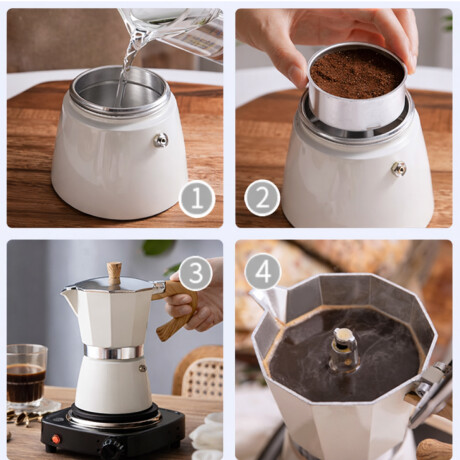 1

2

3

4