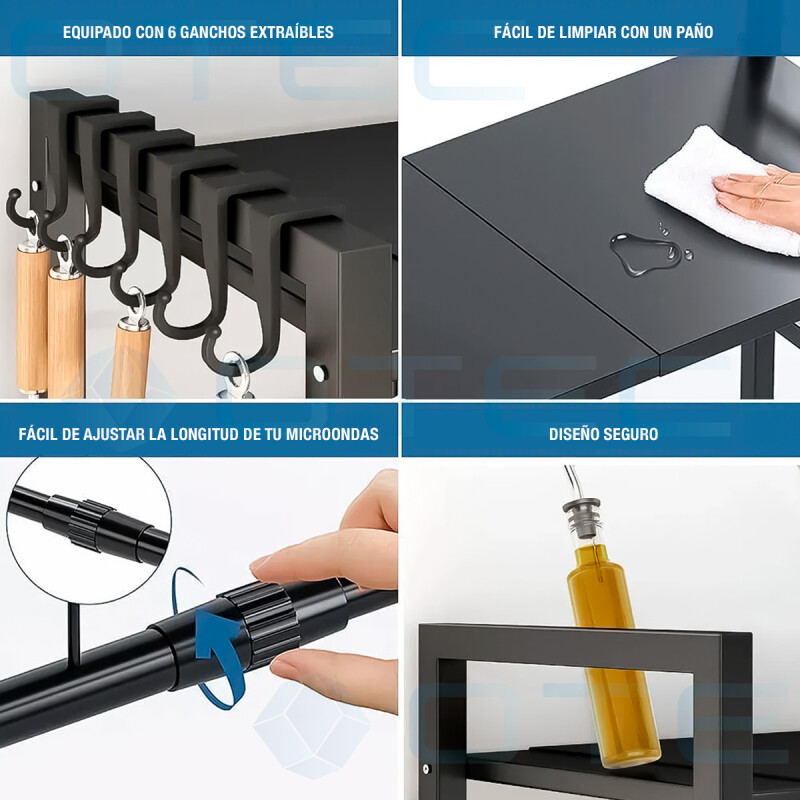 EQUIPADO CON 6 GANCHOS EXTRAÍBLES

FÁCIL DE LIMPIAR CON UN PAÑO

FÁCIL DE AJUSTAR LA LONGITUD DE TU MICROONDAS

DISEÑO SEGURO