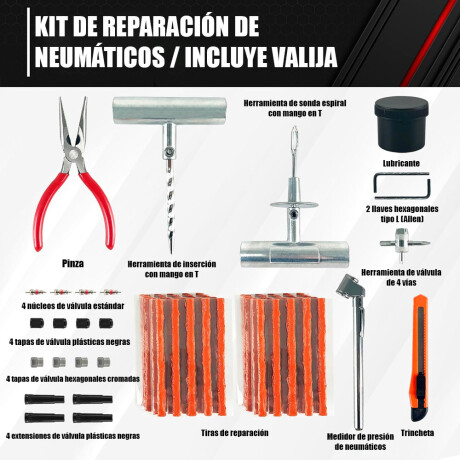 KIT DE REPARACIÓN DE NEUMÁTICOS / INCLUYE VALIJA

Herramienta de sonda espiral con mango en T

Lubricante

2 llaves hexagonales tipo L (Allen)

Pinza

Herramienta de inserción con mango en T

Herramienta de válvula de 4 vías

4 núcleos de válvula estándar

4 tapas de válvula plásticas negras

4 tapas de válvula hexagonales cromadas

4 extensiones de válvula plásticas negras

Tiras de reparación

Medidor de presión de neumáticos

Trincheta