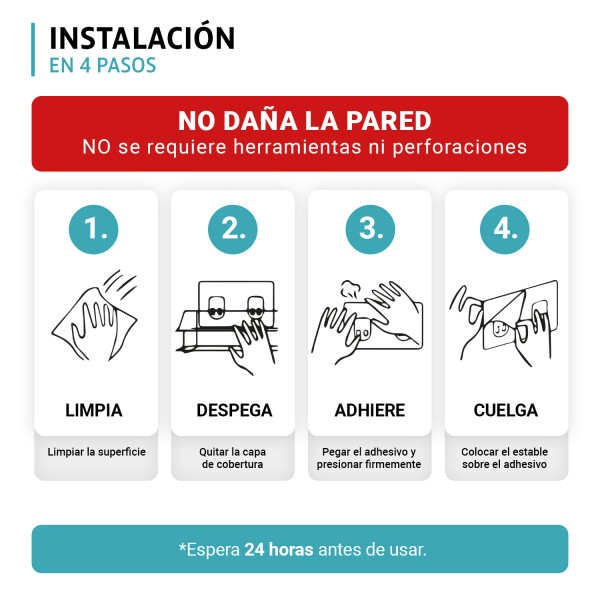 INSTALACIÓN
EN 4 PASOS

NO DAÑA LA PARED
NO se requiere herramientas ni perforaciones

1.
LIMPIA
Limpiar la superficie

2.
DESPEGA
Quitar la capa de cobertura

3.
ADHIERE
Pegar el adhesivo y presionar firmemente

4.
CUELGA
Colocar el estable sobre el adhesivo

*Espera 24 horas antes de usar.