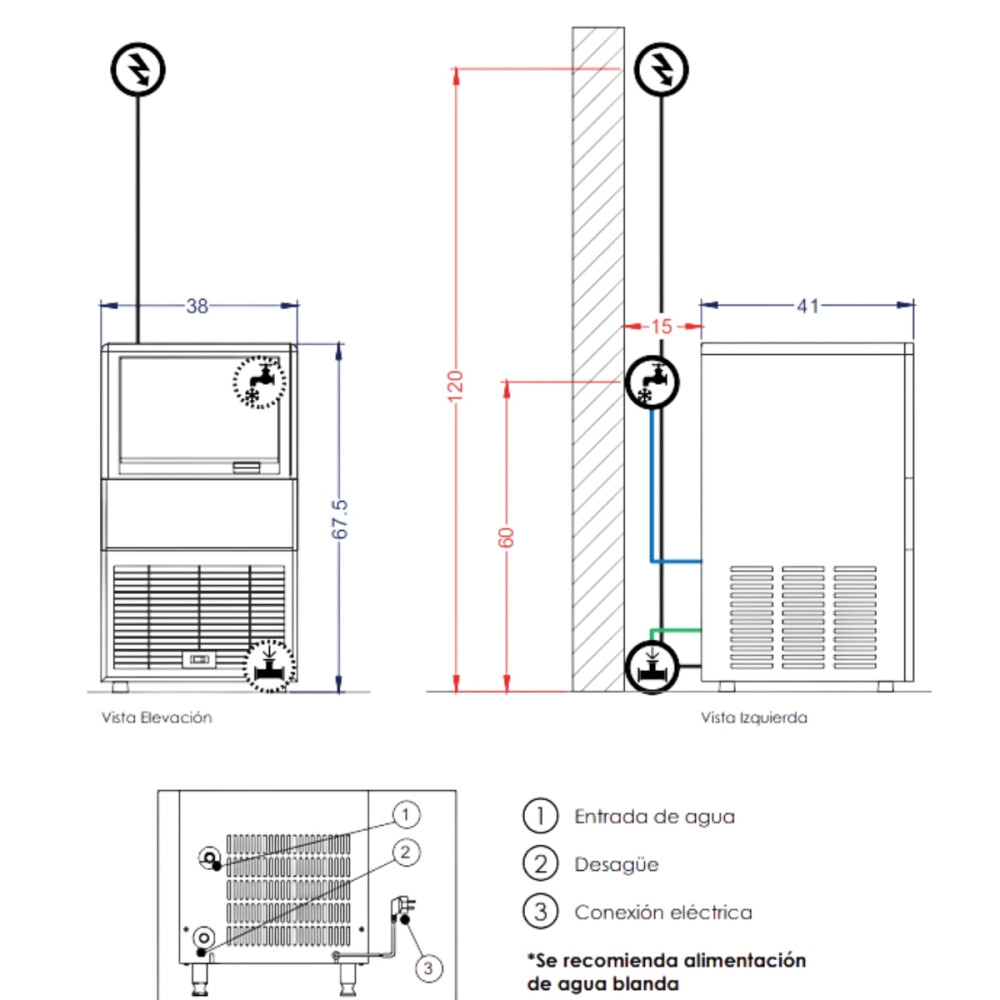 38

67.5

Vista Elevación

120

60

15

41

Vista Izquierda

1

2

3

1 Entrada de agua

2 Desagüe

3 Conexión eléctrica

*Se recomienda alimentación de agua blanda