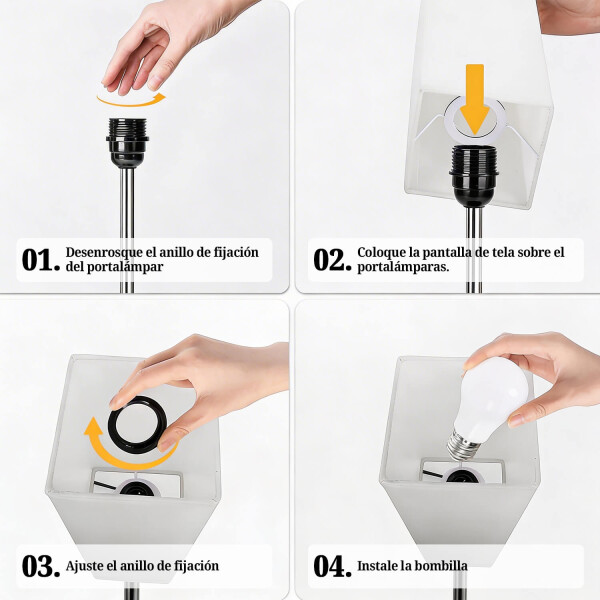 01. Desenrosque el anillo de fijación del portalámpar

02. Coloque la pantalla de tela sobre el portalámparas.

03. Ajuste el anillo de fijación

04. Instale la bombilla