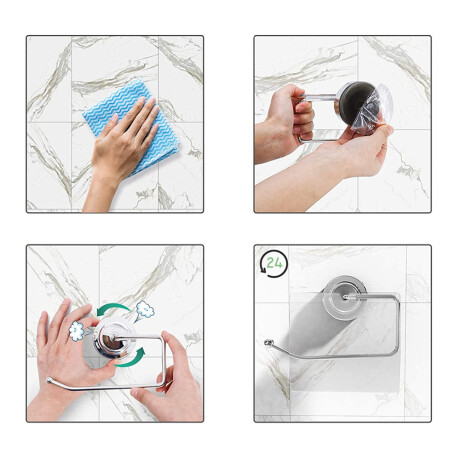 24