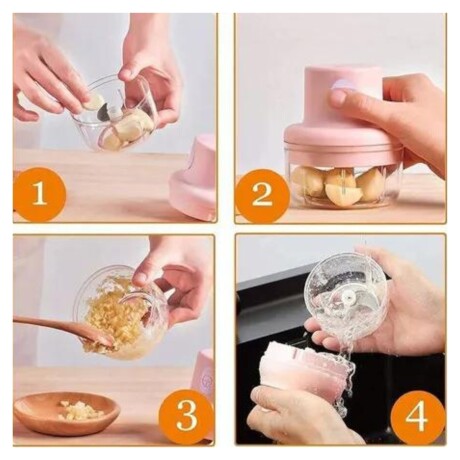 1

2

3

4