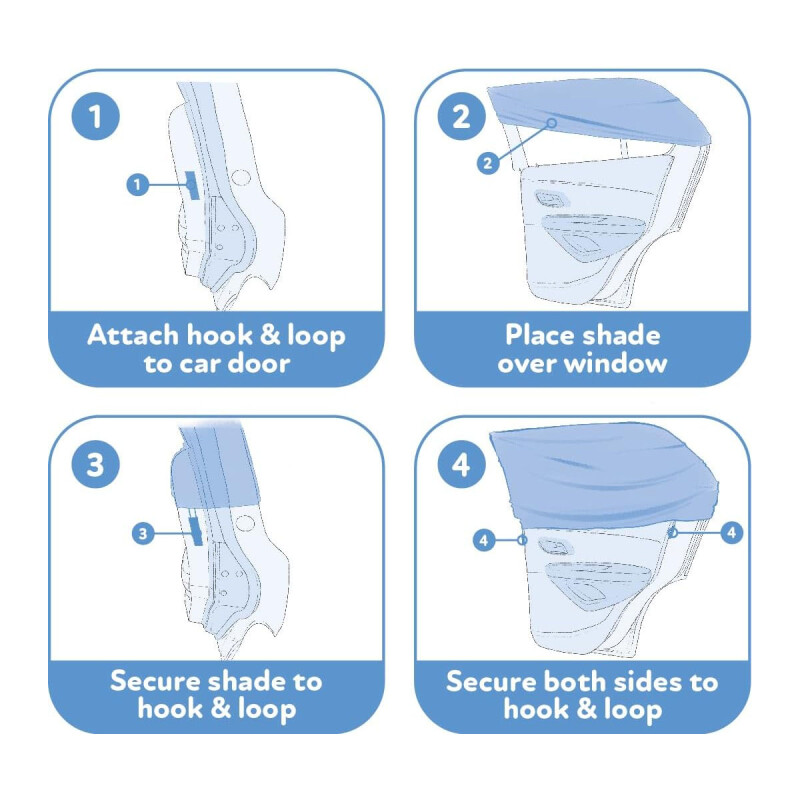 1

1

Attach hook & loop to car door

2

2

Place shade over window

3

3

Secure shade to hook & loop

4

4

4

Secure both sides to hook & loop