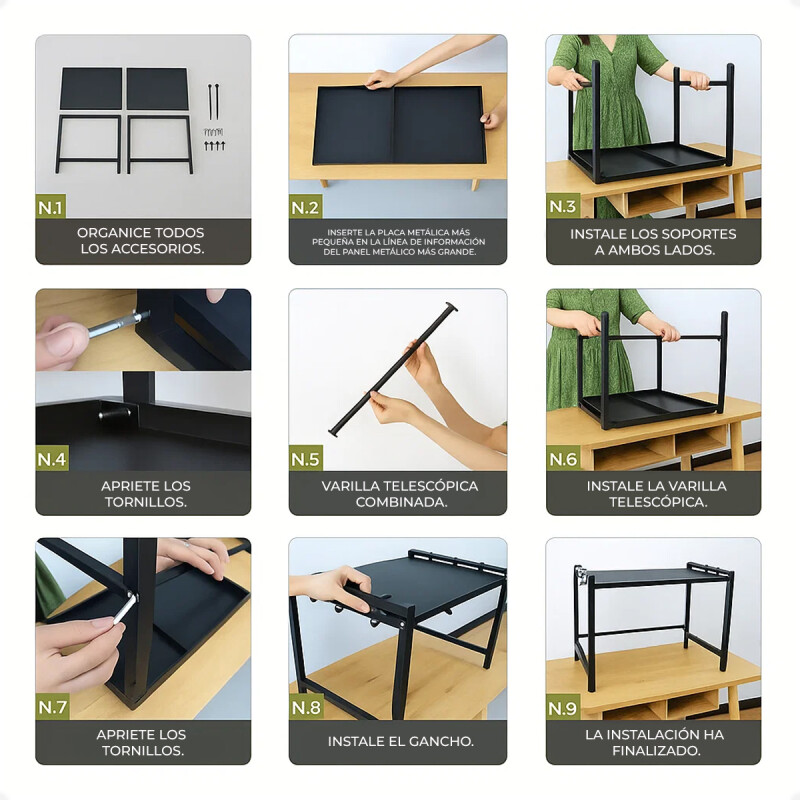 N.1
ORGANICE TODOS LOS ACCESORIOS.

N.2
INSERTE LA PLACA METÁLICA MÁS PEQUEÑA EN LA LÍNEA DE INFORMACIÓN DEL PANEL METÁLICO MÁS GRANDE.

N.3
INSTALE LOS SOPORTES A AMBOS LADOS.

N.4
APRIETE LOS TORNILLOS.

N.5
VARILLA TELESCÓPICA COMBINADA.

N.6
INSTALE LA VARILLA TELESCÓPICA.

N.7
APRIETE LOS TORNILLOS.

N.8
INSTALE EL GANCHO.

N.9
LA INSTALACIÓN HA FINALIZADO.