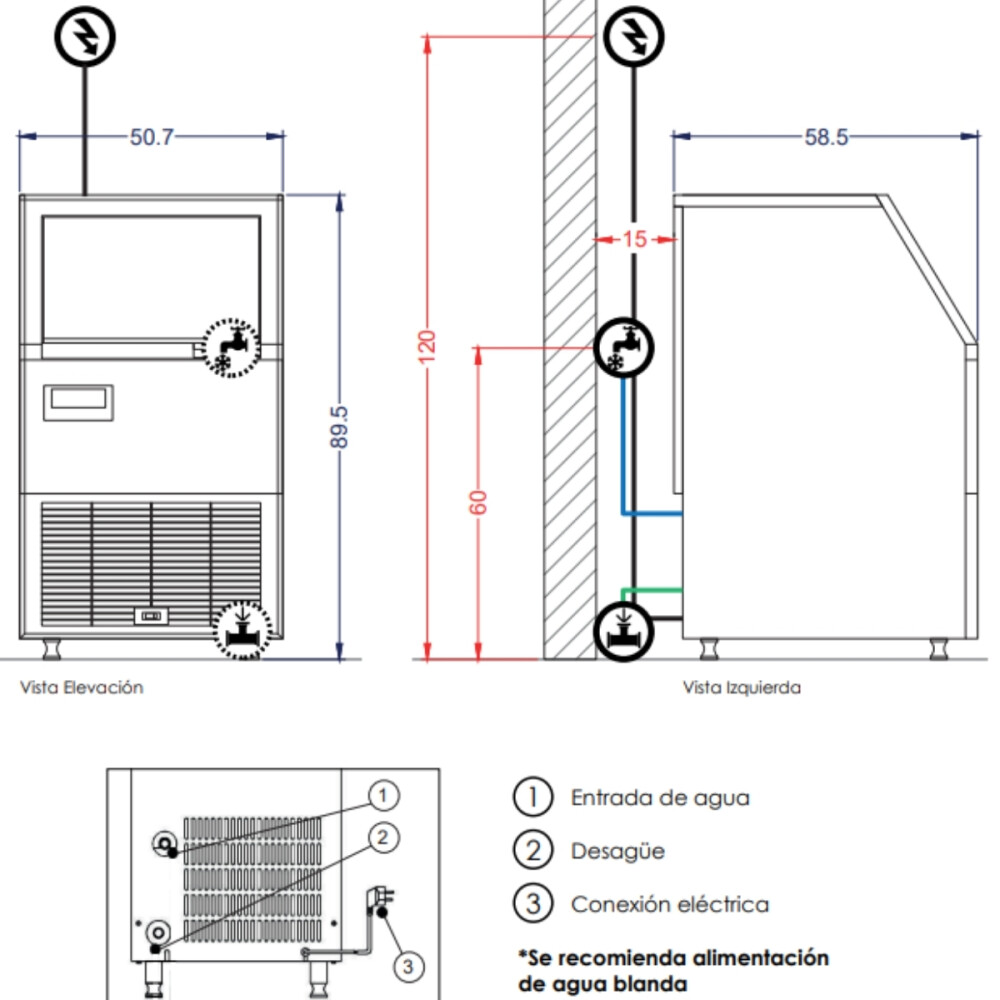 50.7

89.5

Vista Elevación

120

60

15

58.5

Vista Izquierda

1

2

3

1 Entrada de agua

2 Desagüe

3 Conexión eléctrica

*Se recomienda alimentación de agua blanda