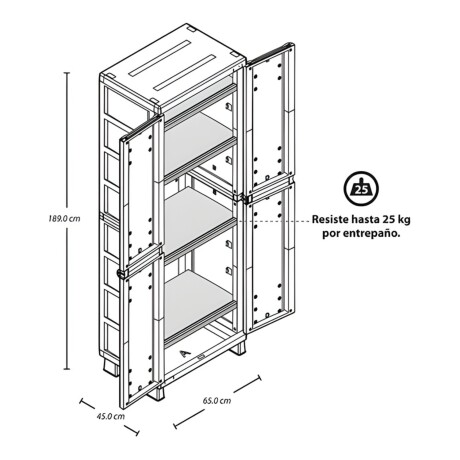 189.0 cm

25

Resiste hasta 25 kg por entrepaño.

45.0 cm

65.0 cm