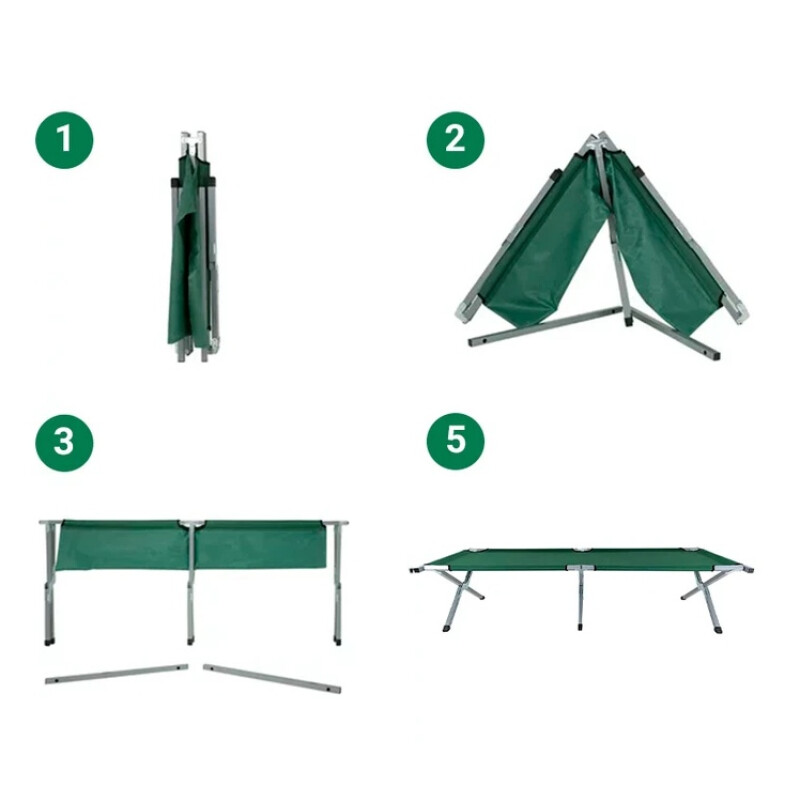 1

2

3

5