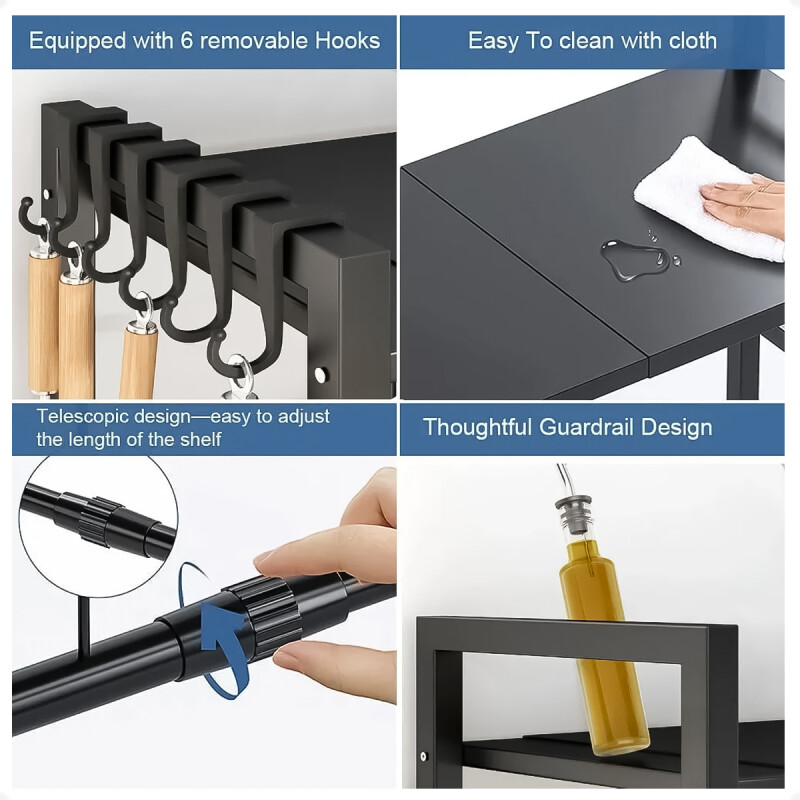 Equipped with 6 removable Hooks

Easy To clean with cloth

Telescopic design—easy to adjust the length of the shelf

Thoughtful Guardrail Design