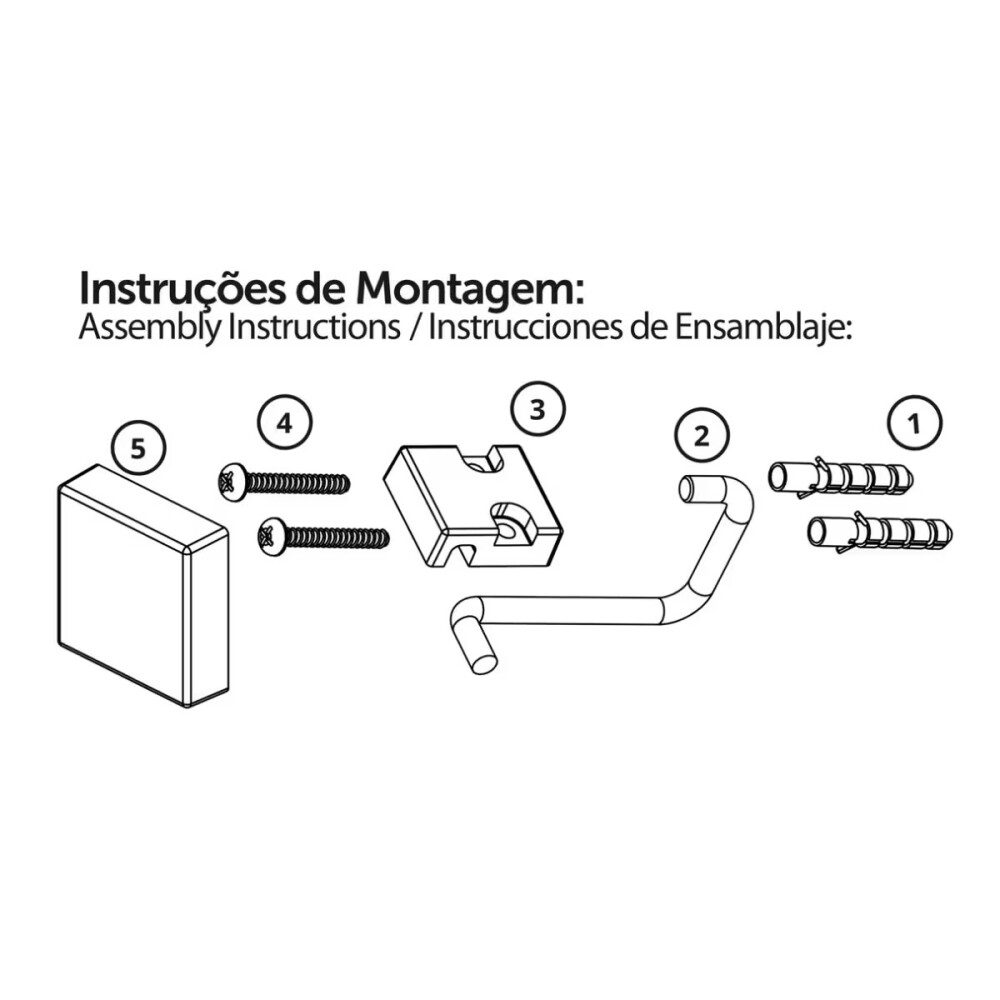 Instruções de Montagem:
Assembly Instructions / Instrucciones de Ensamblaje:

5

4

3

2

1