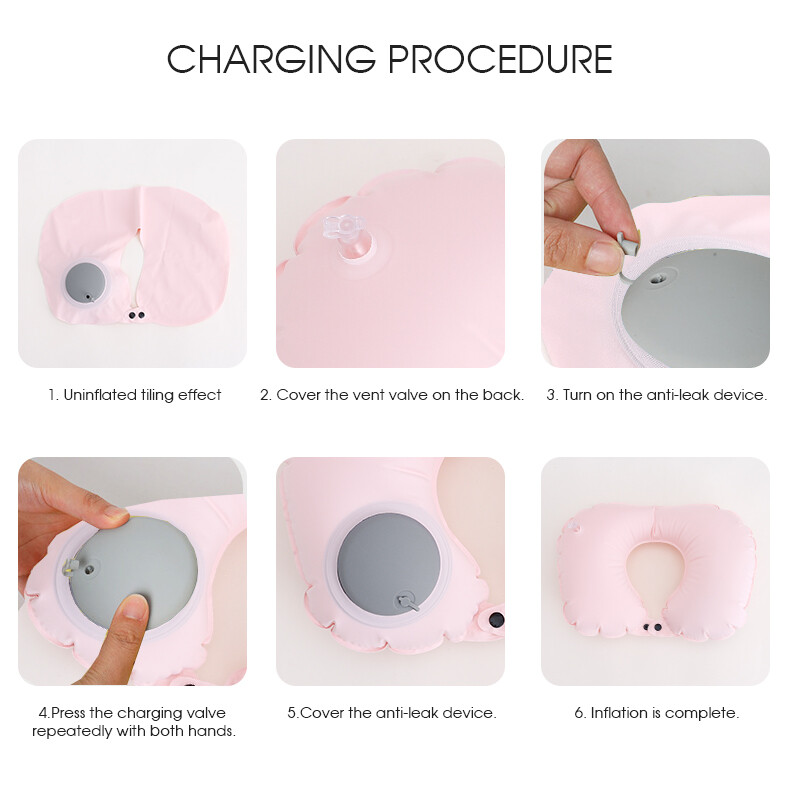 CHARGING PROCEDURE

1. Uninflated tiling effect

2. Cover the vent valve on the back.

3. Turn on the anti-leak device.

4.Press the charging valve repeatedly with both hands.

5.Cover the anti-leak device.

6. Inflation is complete.