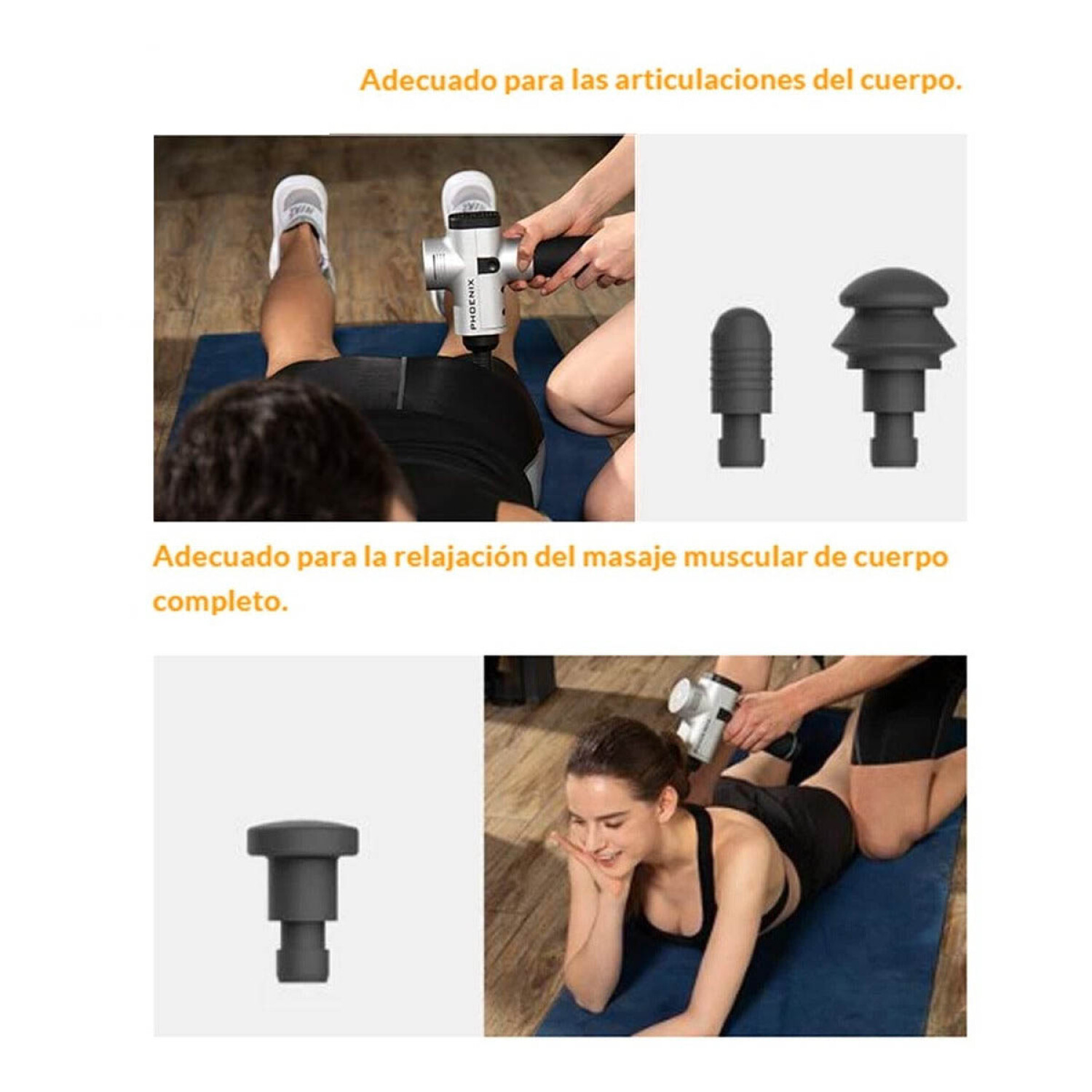 Adecuado para las articulaciones del cuerpo.

PHOENIX

Adecuado para la relajación del masaje muscular de cuerpo completo.