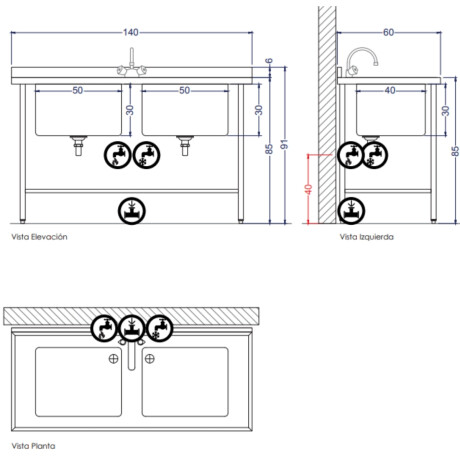 140
6
50
50
30
30
85
91
Vista Elevación

60
40
30
85
40
Vista Izquierda

Vista Planta