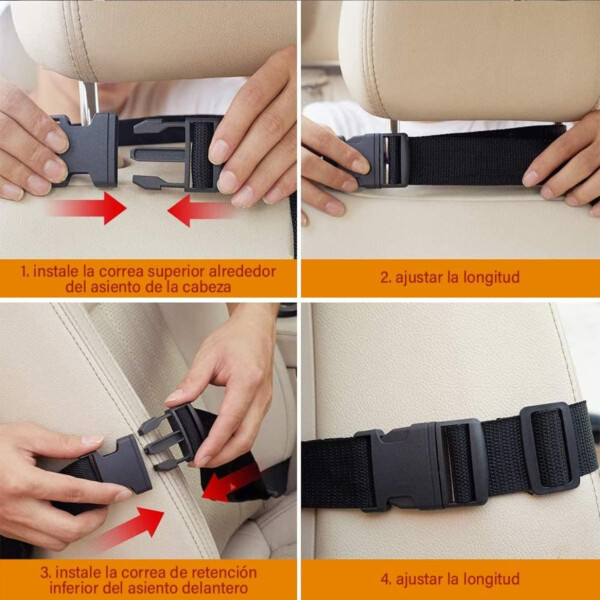 1. instale la correa superior alrededor del asiento de la cabeza

2. ajustar la longitud

3. instale la correa de retención inferior del asiento delantero

4. ajustar la longitud