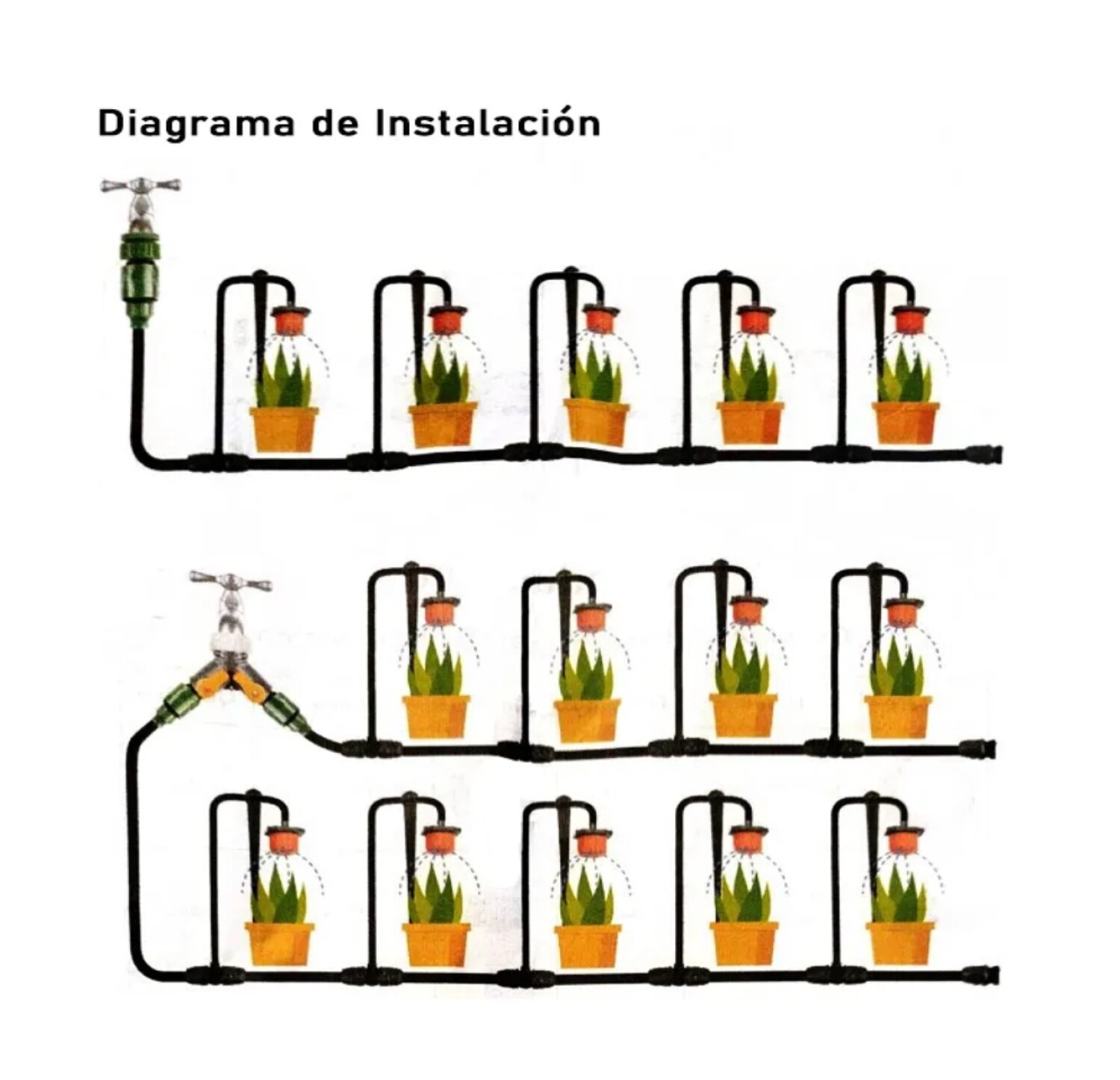 Diagrama de Instalación