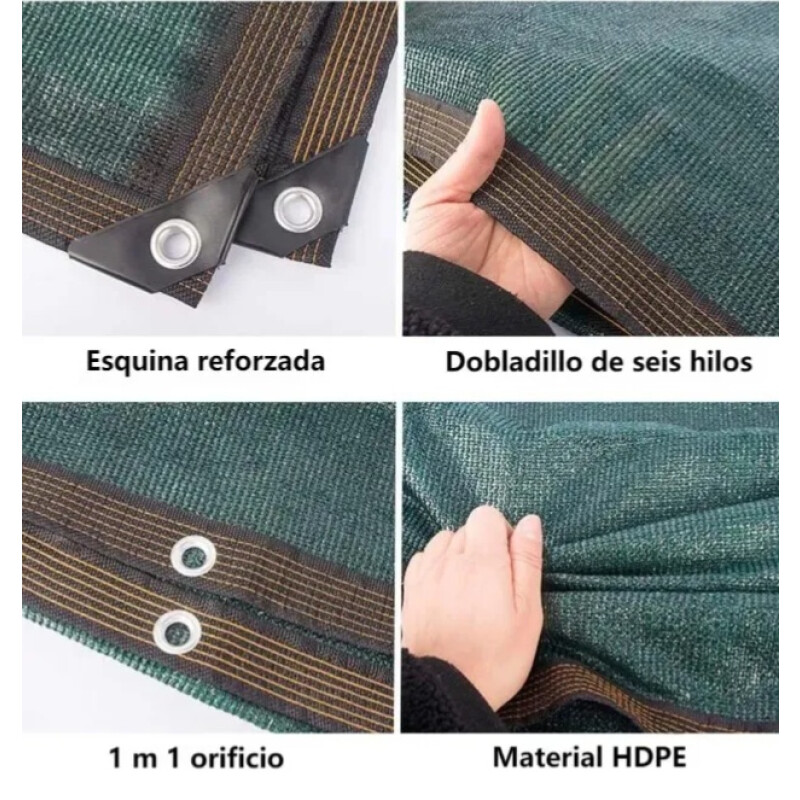 Esquina reforzada

Dobladillo de seis hilos

1 m 1 orificio

Material HDPE