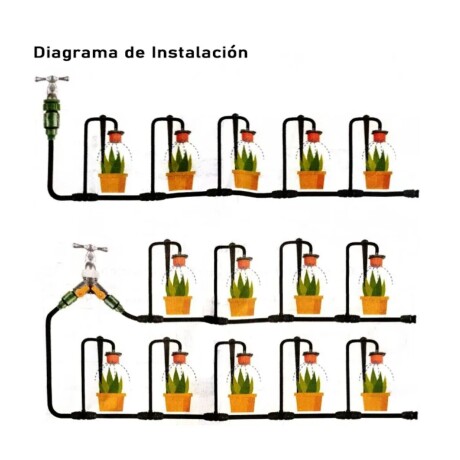 Diagrama de Instalación