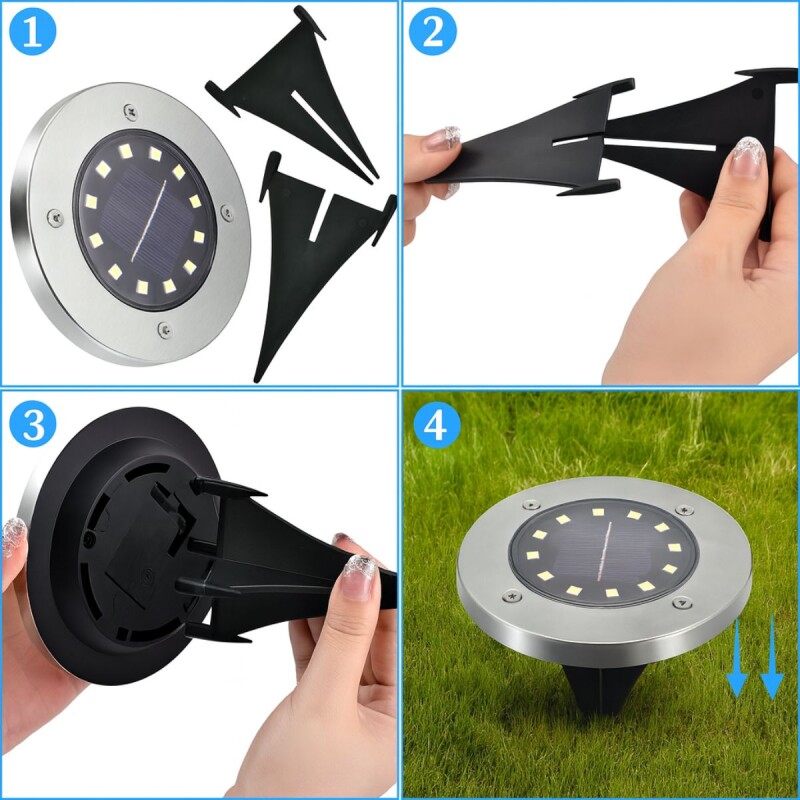 1

2

3

4