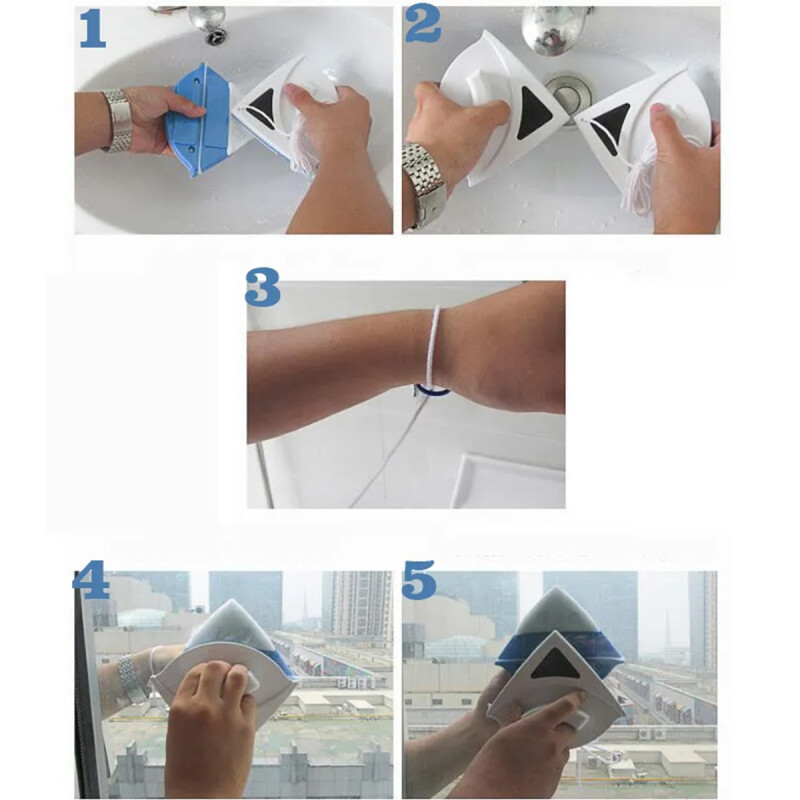 1
2
3
4
5