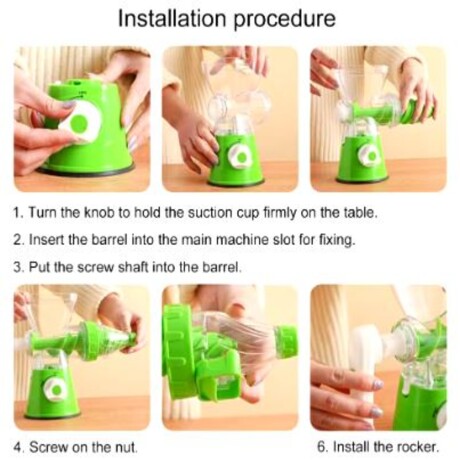 Installation procedure

1. Turn the knob to hold the suction cup firmly on the table.

2. Insert the barrel into the main machine slot for fixing.

3. Put the screw shaft into the barrel.

4. Screw on the nut.

6. Install the rocker.