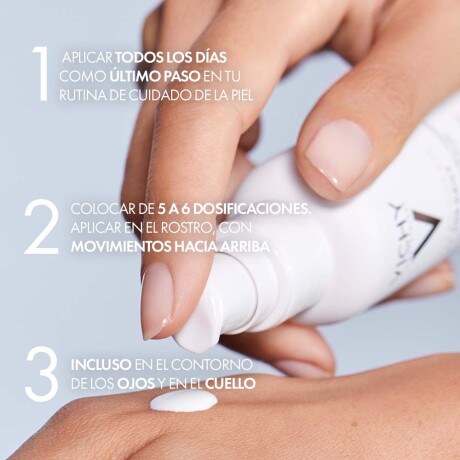 1 APLICAR TODOS LOS DÍAS COMO ÚLTIMO PASO EN TU RUTINA DE CUIDADO DE LA PIEL

2 COLOCAR DE 5 A 6 DOSIFICACIONES. APLICAR EN EL ROSTRO, CON MOVIMIENTOS HACIA ARRIBA

3 INCLUSO EN EL CONTORNO DE LOS OJOS Y EN EL CUELLO

VICHY