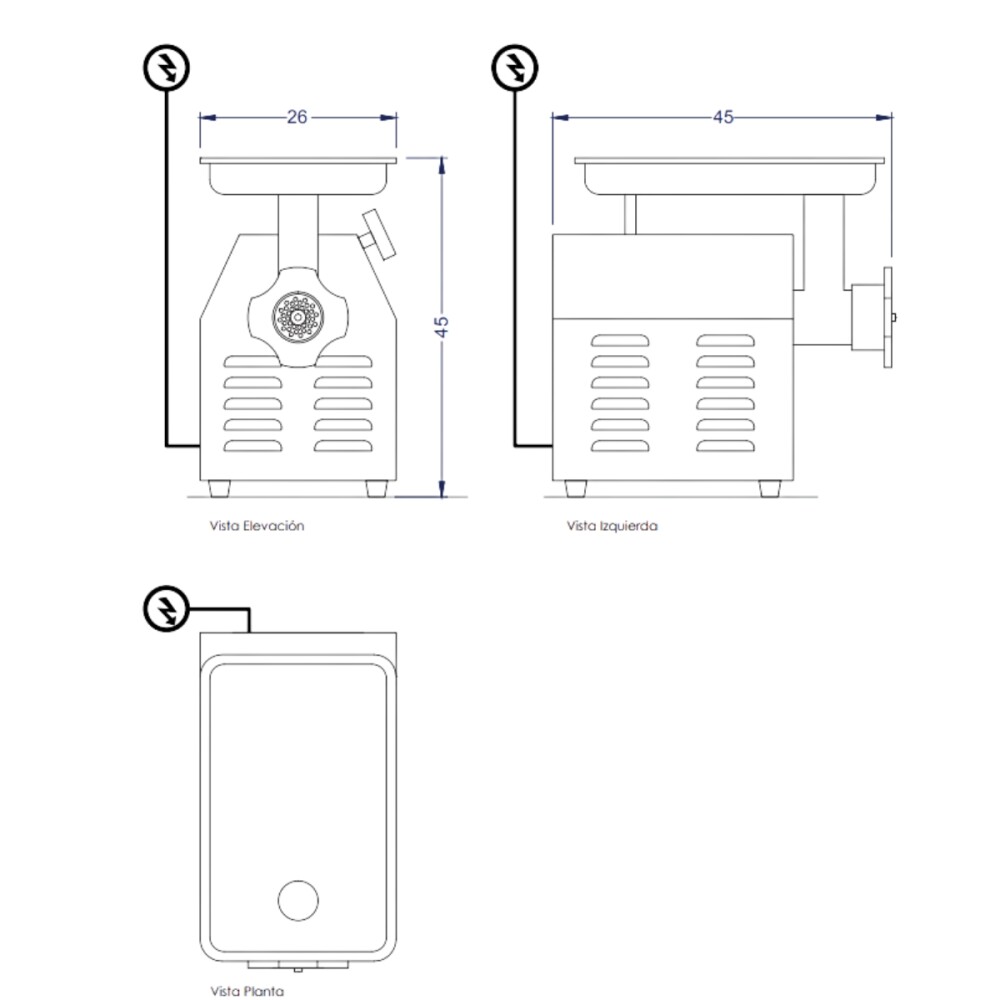 26

45

Vista Elevación

45

Vista Izquierda

Vista Planta