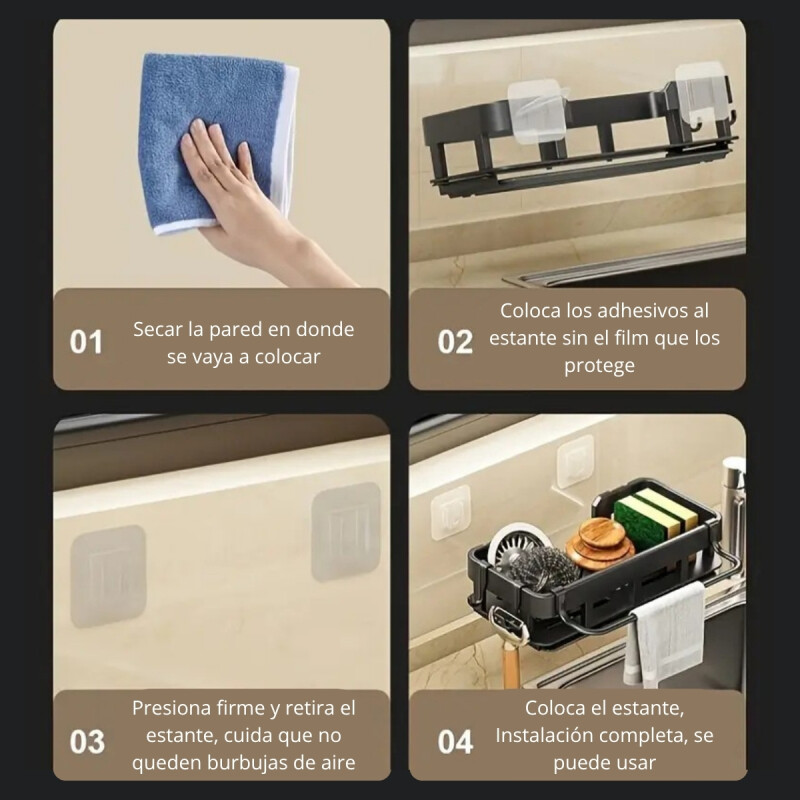 01 Secar la pared en donde se vaya a colocar

02 Coloca los adhesivos al estante sin el film que los protege

03 Presiona firme y retira el estante, cuida que no queden burbujas de aire

04 Coloca el estante, Instalación completa, se puede usar