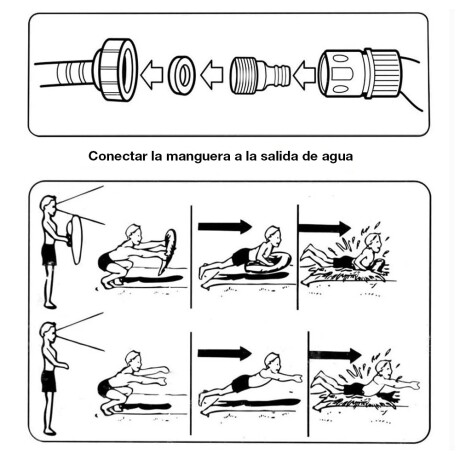 Conectar la manguera a la salida de agua