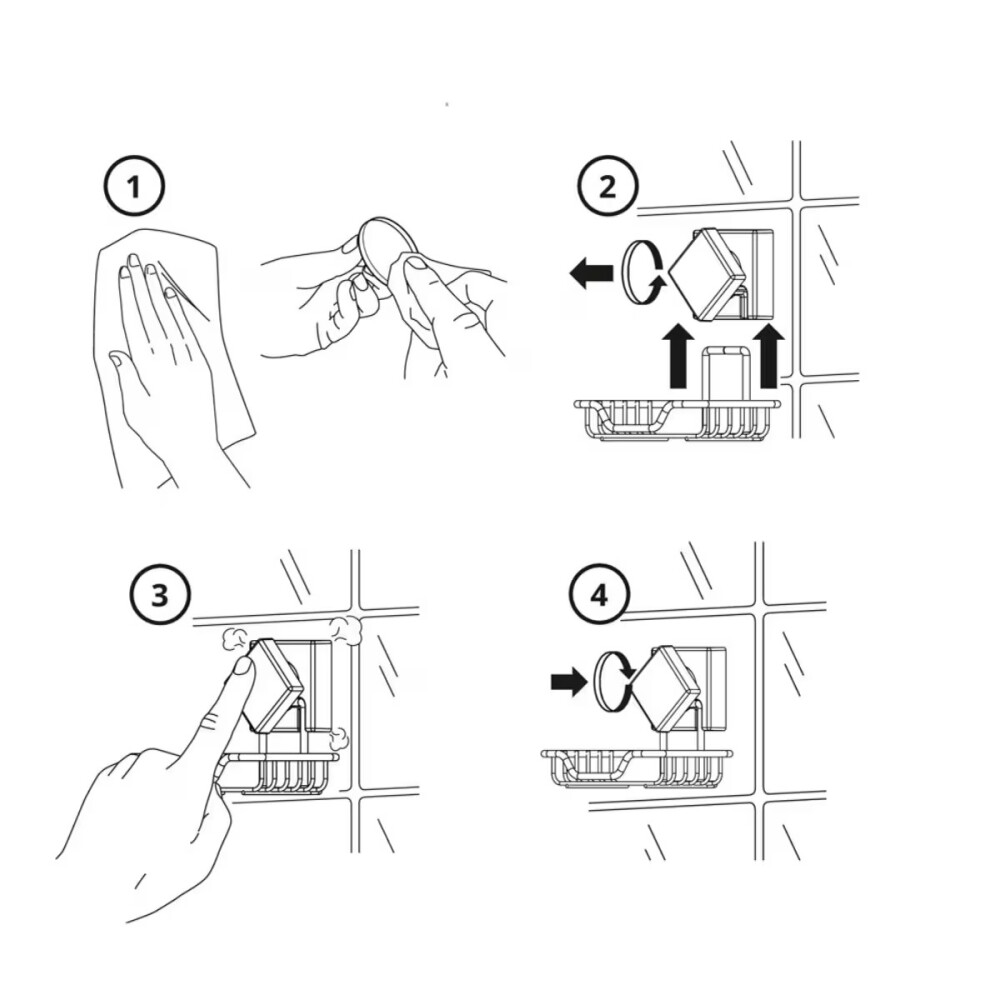 1

2

3

4