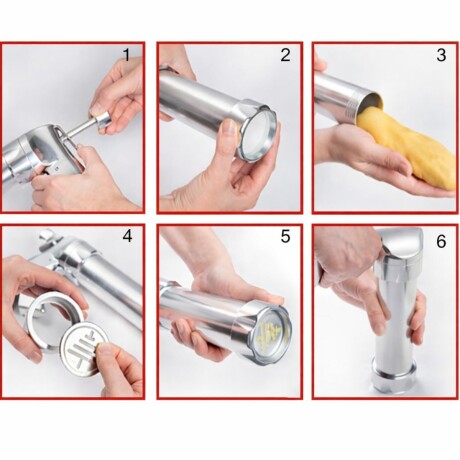 1

2

3

4

5

6