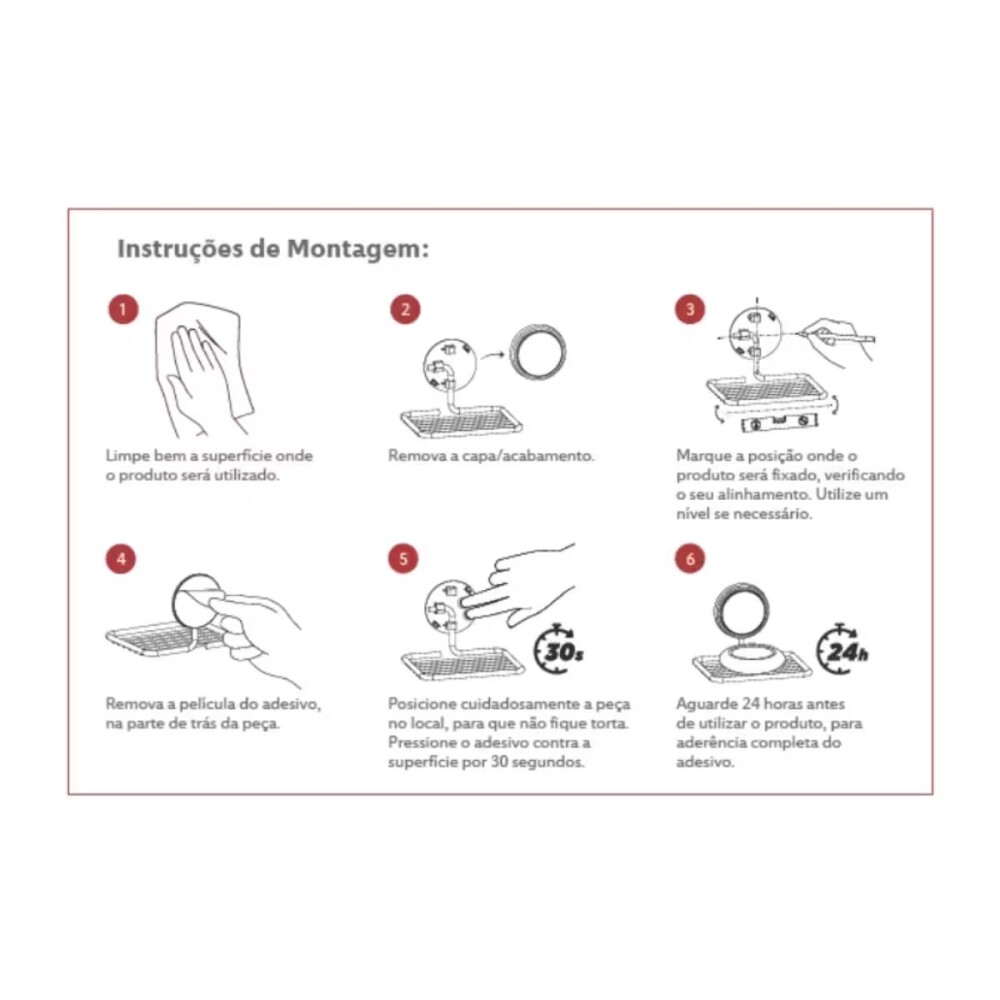 Instruções de Montagem:

1

Limpe bem a superfície onde o produto será utilizado.

2

Remova a capa/acabamento.

3

Marque a posição onde o produto será fixado, verificando o seu alinhamento. Utilize um nível se necessário.

4

Remova a película do adesivo, na parte de trás da peça.

5

30s

Posicione cuidadosamente a peça no local, para que não fique torta. Pressione o adesivo contra a superfície por 30 segundos.

6

24h

Aguarde 24 horas antes de utilizar o produto, para aderência completa do adesivo.