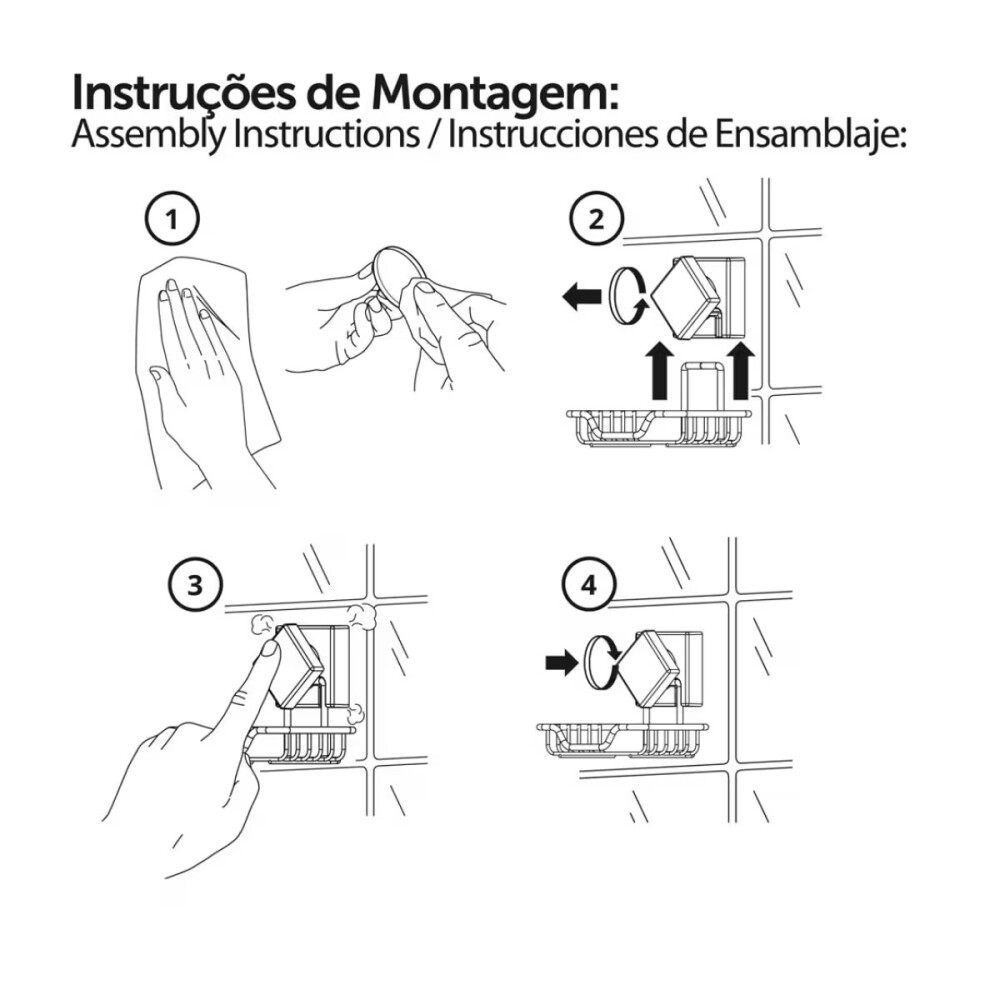 Instruções de Montagem:
Assembly Instructions / Instrucciones de Ensamblaje:

1

2

3

4