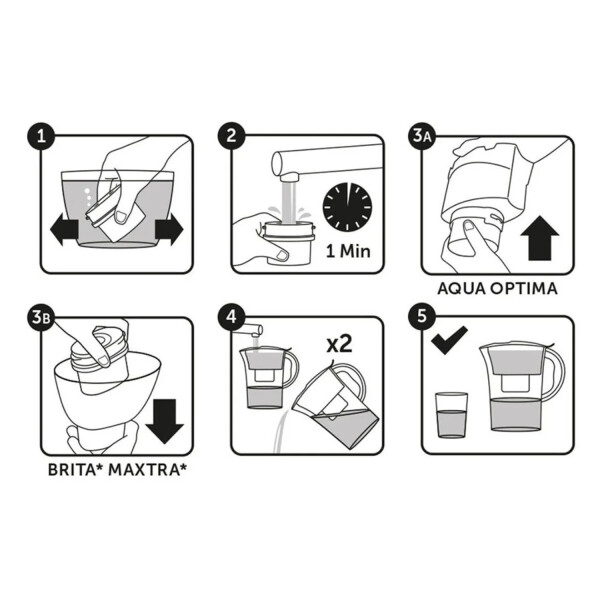 1

2

1 Min

3A

AQUA OPTIMA

3B

BRITA* MAXTRA*

4

x2

5