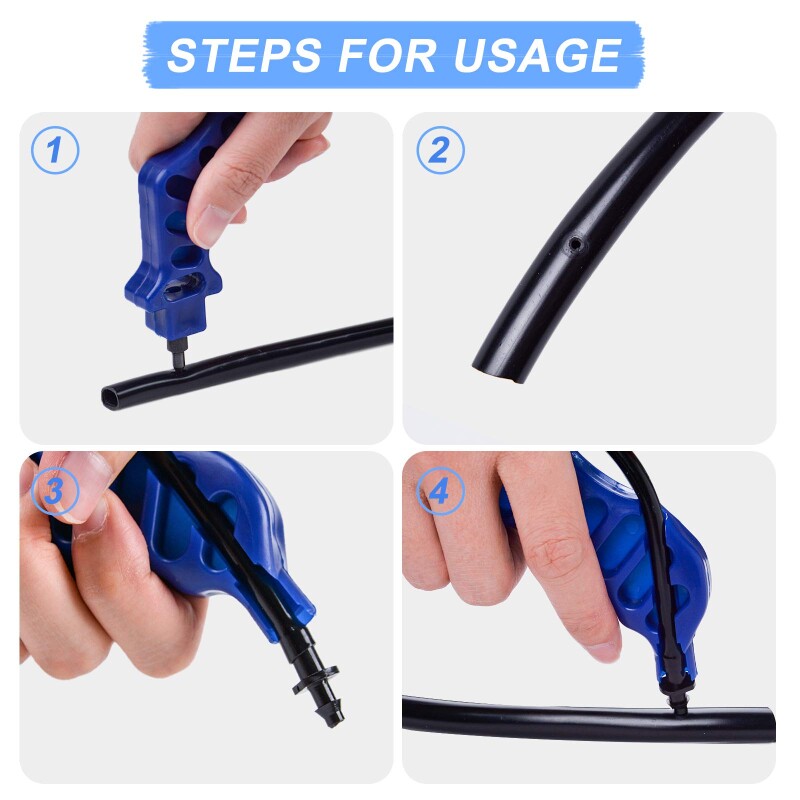 STEPS FOR USAGE

1

2

3

4