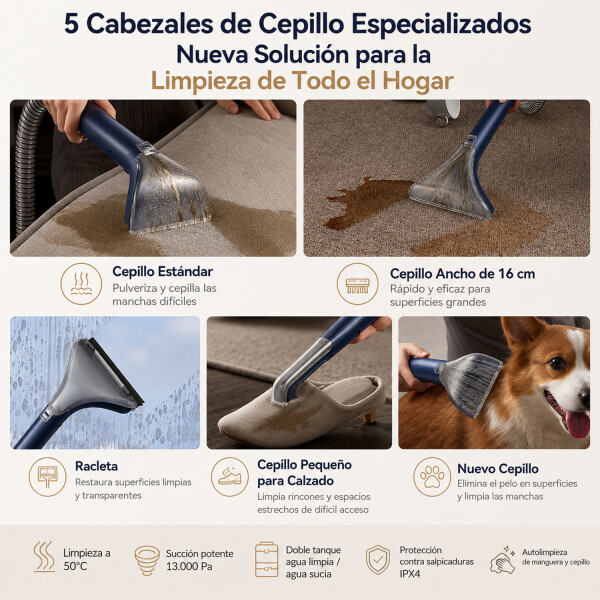 5 Cabezales de Cepillo Especializados
Nueva Solución para la
Limpieza de Todo el Hogar

Cepillo Estándar
Pulveriza y cepilla las manchas difíciles

Cepillo Ancho de 16 cm
Rápido y eficaz para superficies grandes

Racleta
Restaura superficies limpias y transparentes

Cepillo Pequeño para Calzado
Limpia rincones y espacios estrechos de difícil acceso

Nuevo Cepillo
Elimina el pelo en superficies y limpia las manchas

Limpieza a 50°C

Succión potente 13.000 Pa

Doble tanque agua limpia / agua sucia

Protección contra salpicaduras IPX4

Autolimpieza de manguera y cepillo