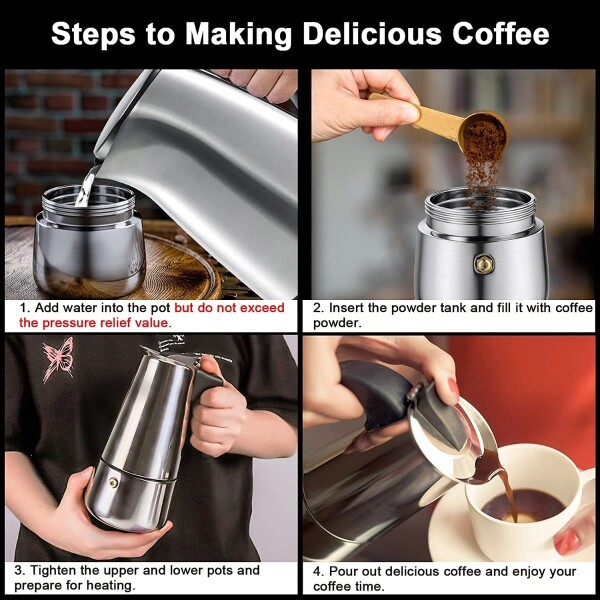 Steps to Making Delicious Coffee

1. Add water into the pot but do not exceed the pressure relief value.

2. Insert the powder tank and fill it with coffee powder.

3. Tighten the upper and lower pots and prepare for heating.

4. Pour out delicious coffee and enjoy your coffee time.