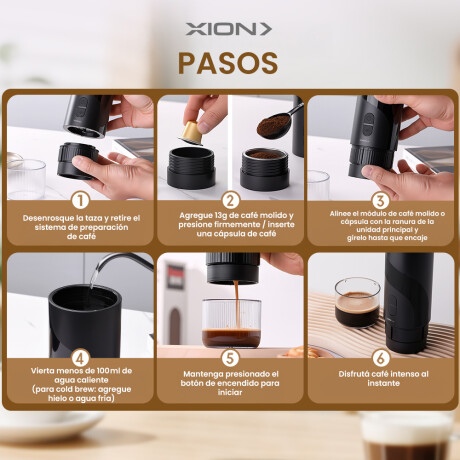 XION

PASOS

1
Desenrosque la taza y retire el sistema de preparación de café

2
Agregue 13g de café molido y presione firmemente / inserte una cápsula de café

3
Alinee el módulo de café molido o cápsula con la ranura de la unidad principal y gírelo hasta que encaje

4
Vierta menos de 100ml de agua caliente (para cold brew: agregue hielo o agua fría)

5
Mantenga presionado el botón de encendido para iniciar

6
Disfrutá café intenso al instante