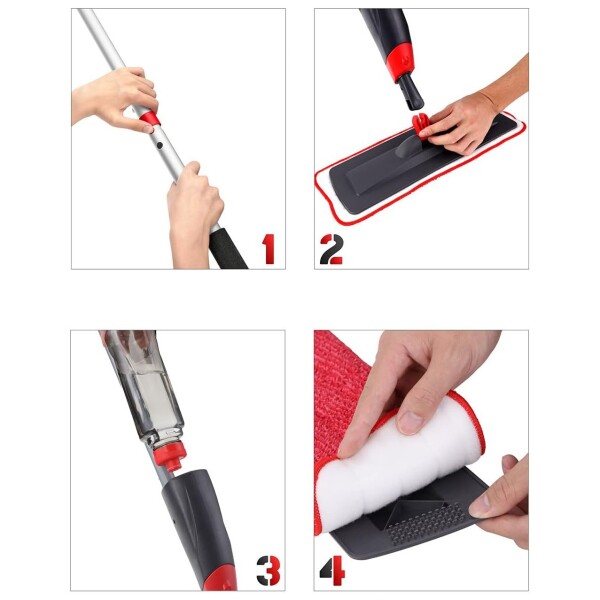 1

2

3

4