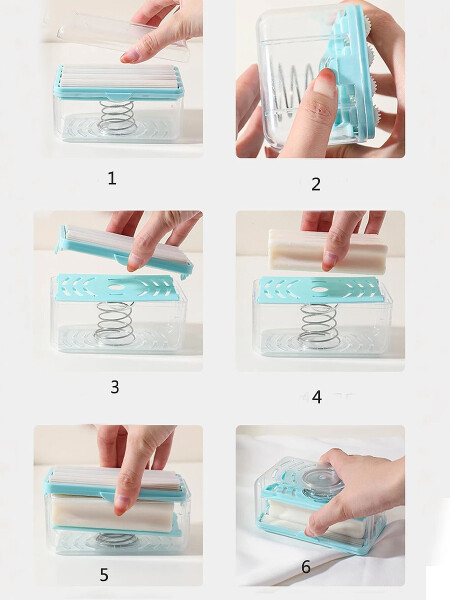 1

2

3

4

5

6