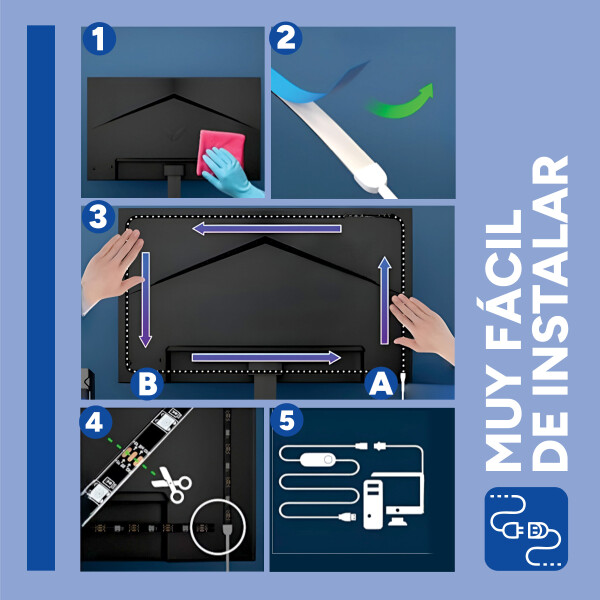 1

2

3

B

A

4

5

MUY FÁCIL DE INSTALAR