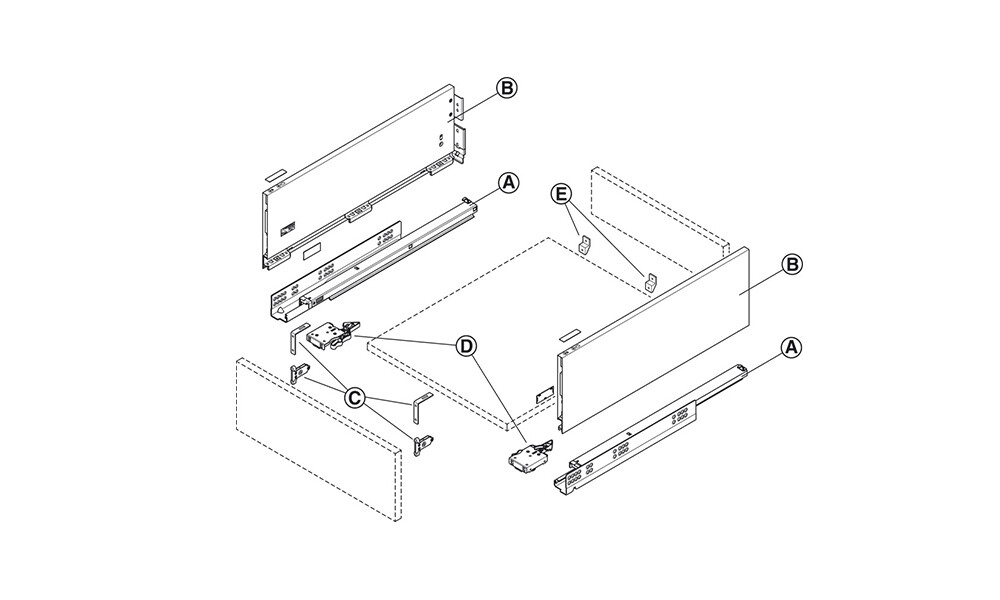 B
A
E
B
D
A
C