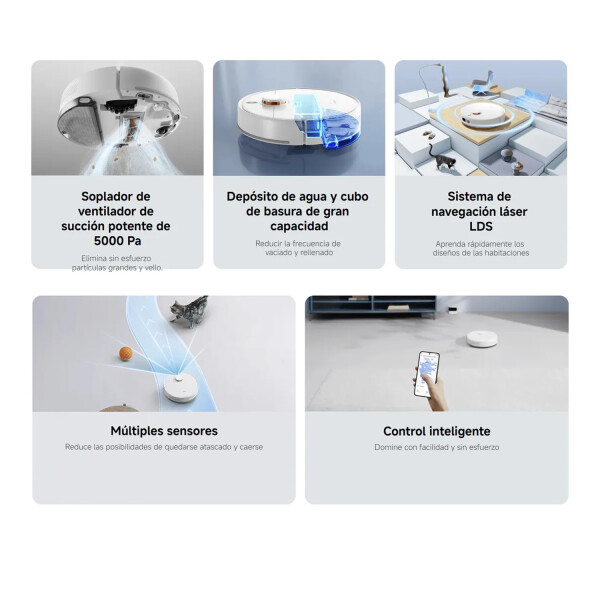 Soplador de ventilador de succión potente de 5000 Pa

Elimina sin esfuerzo partículas grandes y vello.

Depósito de agua y cubo de basura de gran capacidad

Reducir la frecuencia de vaciado y rellenado

Sistema de navegación láser LDS

Aprenda rápidamente los diseños de las habitaciones

Múltiples sensores

Reduce las posibilidades de quedarse atascado y caerse

Control inteligente

Domine con facilidad y sin esfuerzo