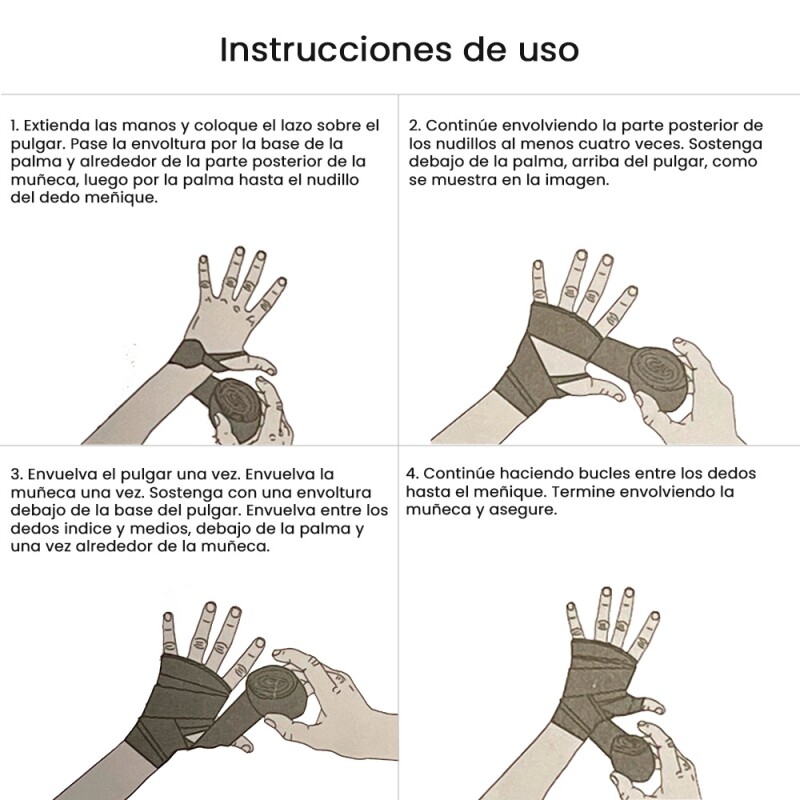 Instrucciones de uso

1. Extienda las manos y coloque el lazo sobre el pulgar. Pase la envoltura por la base de la palma y alrededor de la parte posterior de la muñeca, luego por la palma hasta el nudillo del dedo meñique.

2. Continúe envolviendo la parte posterior de los nudillos al menos cuatro veces. Sostenga debajo de la palma, arriba del pulgar, como se muestra en la imagen.

3. Envuelva el pulgar una vez. Envuelva la muñeca una vez. Sostenga con una envoltura debajo de la base del pulgar. Envuelva entre los dedos indice y medios, debajo de la palma y una vez alrededor de la muñeca.

4. Continúe haciendo bucles entre los dedos hasta el meñique. Termine envolviendo la muñeca y asegure.