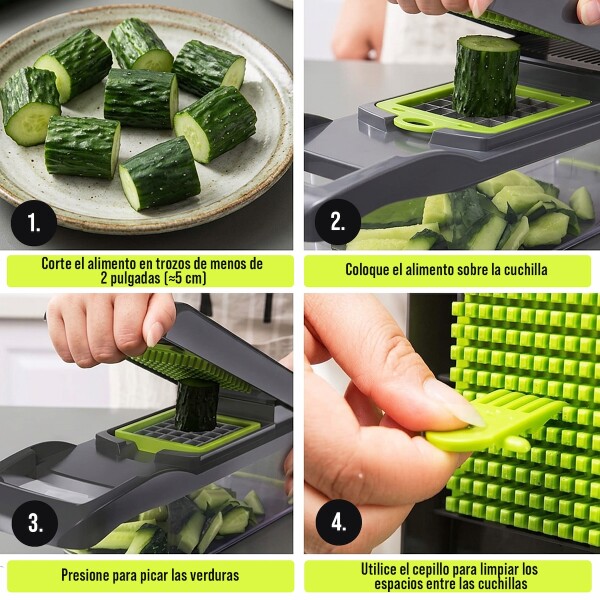 1.

Corte el alimento en trozos de menos de 2 pulgadas (≈5 cm)

2.

Coloque el alimento sobre la cuchilla

3.

Presione para picar las verduras

4.

Utilice el cepillo para limpiar los espacios entre las cuchillas