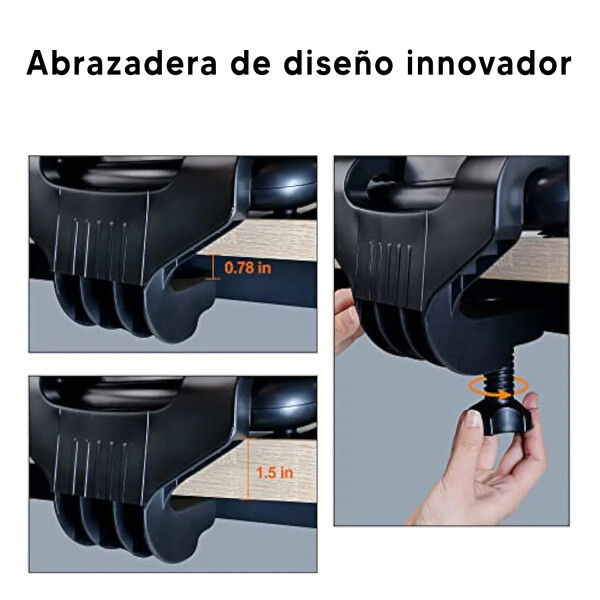 Abrazadera de diseño innovador

0.78 in

1.5 in