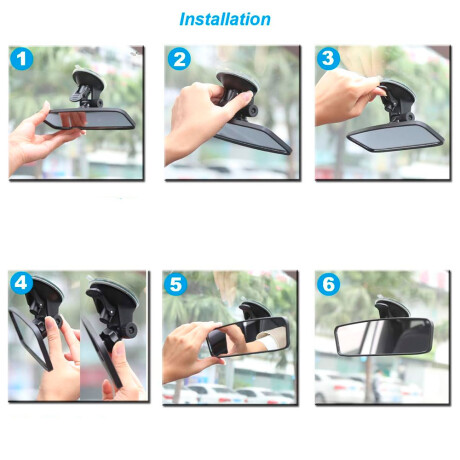 Installation

1

2

3

4

5

6