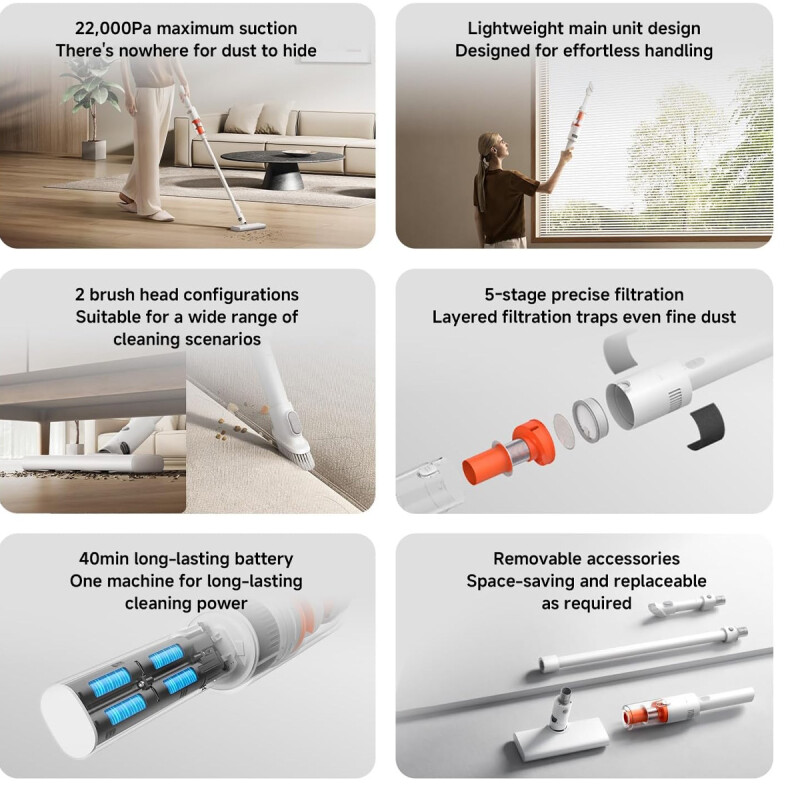 22,000Pa maximum suction
There's nowhere for dust to hide

Lightweight main unit design
Designed for effortless handling

2 brush head configurations
Suitable for a wide range of cleaning scenarios

5-stage precise filtration
Layered filtration traps even fine dust

40min long-lasting battery
One machine for long-lasting cleaning power

Removable accessories
Space-saving and replaceable as required